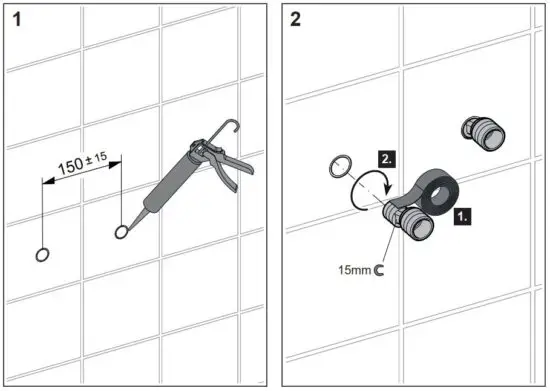 1

$150 \pm 15$

2

2.

1.

15mm