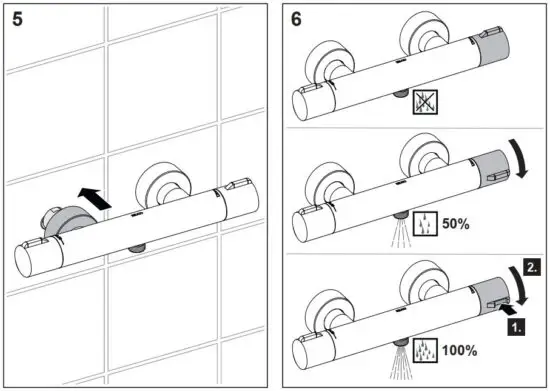 5

6

50%

2.

1.

100%