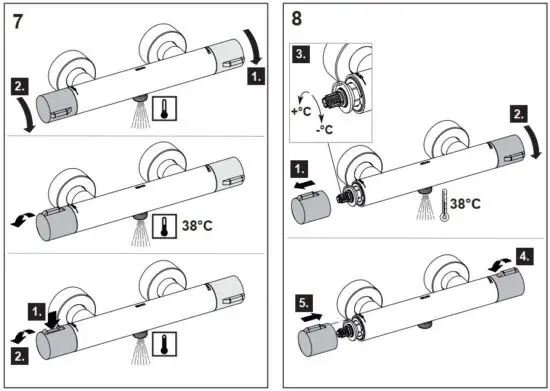 7

1.

2.

38°C

1.

2.

8

3.

+°C

-°C

2.

1.

38°C

4.

5.