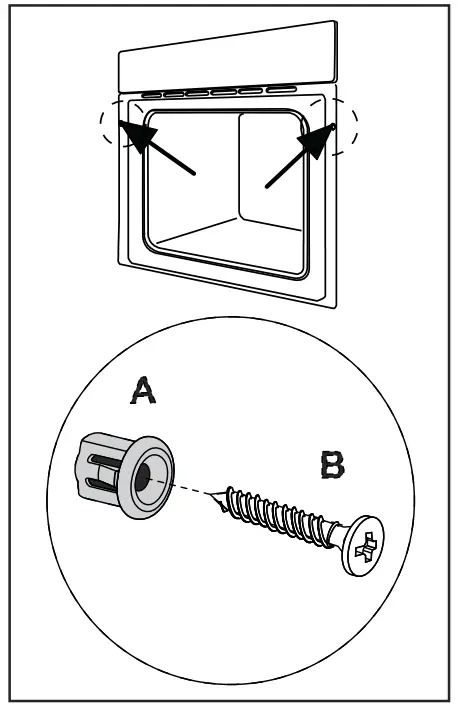 A

B