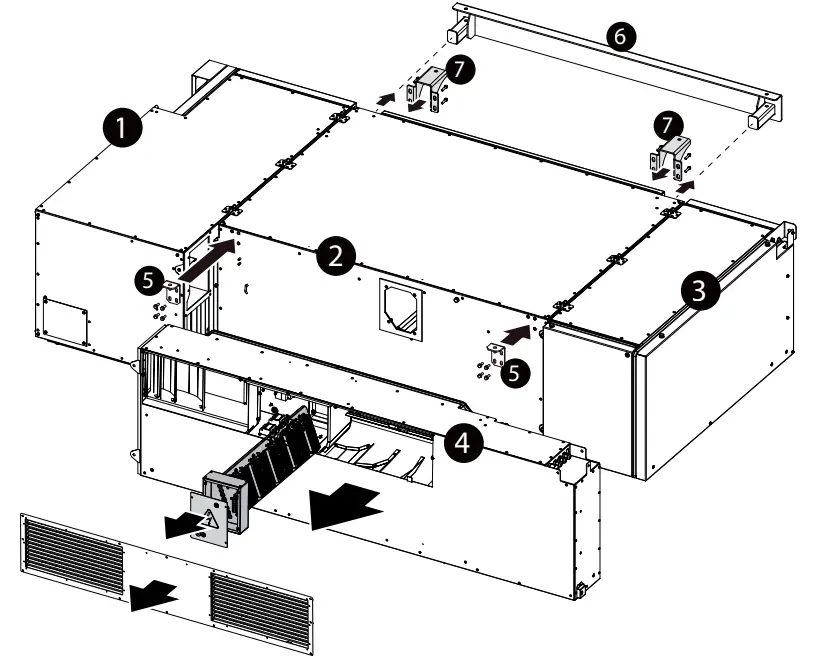 6
7
1
7
2
5
3
5
4