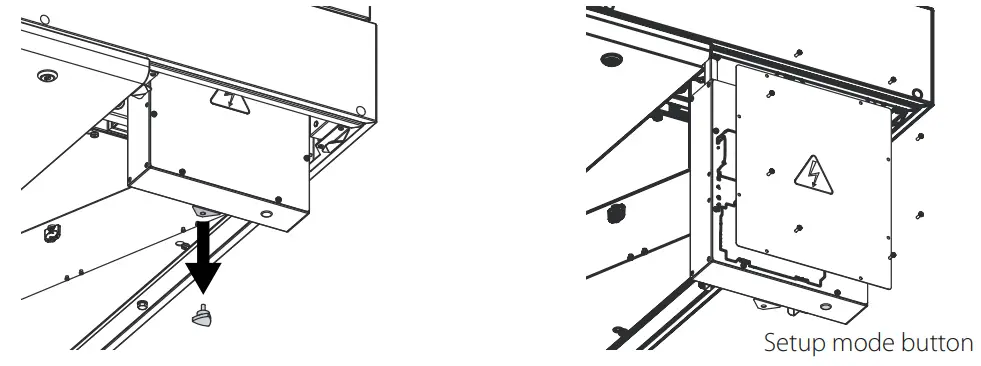 Setup mode button