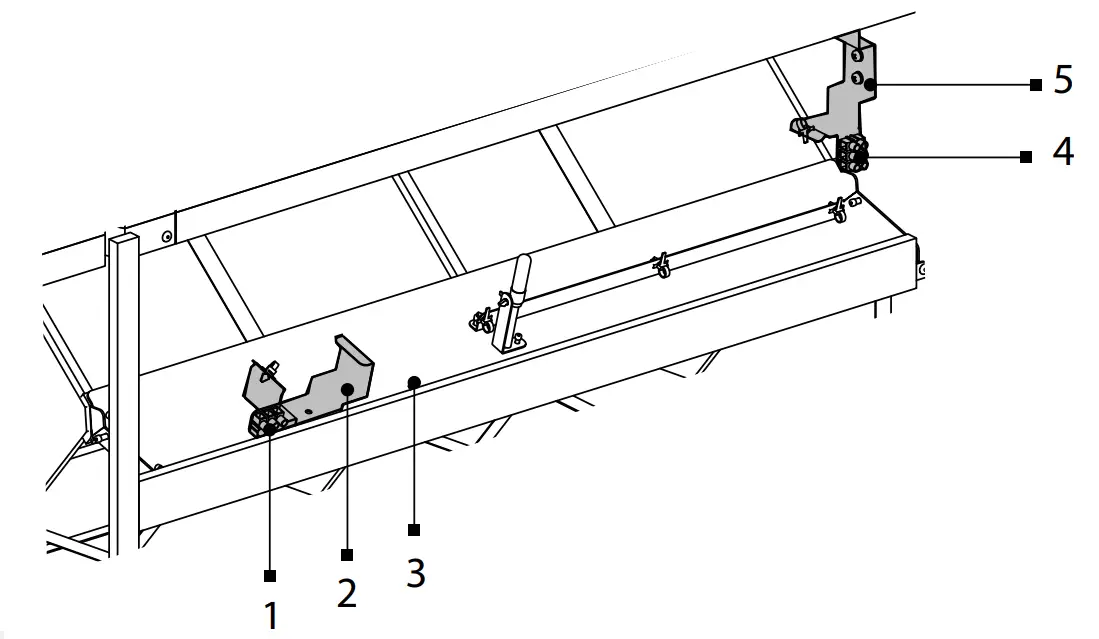 5
4
1
2
3