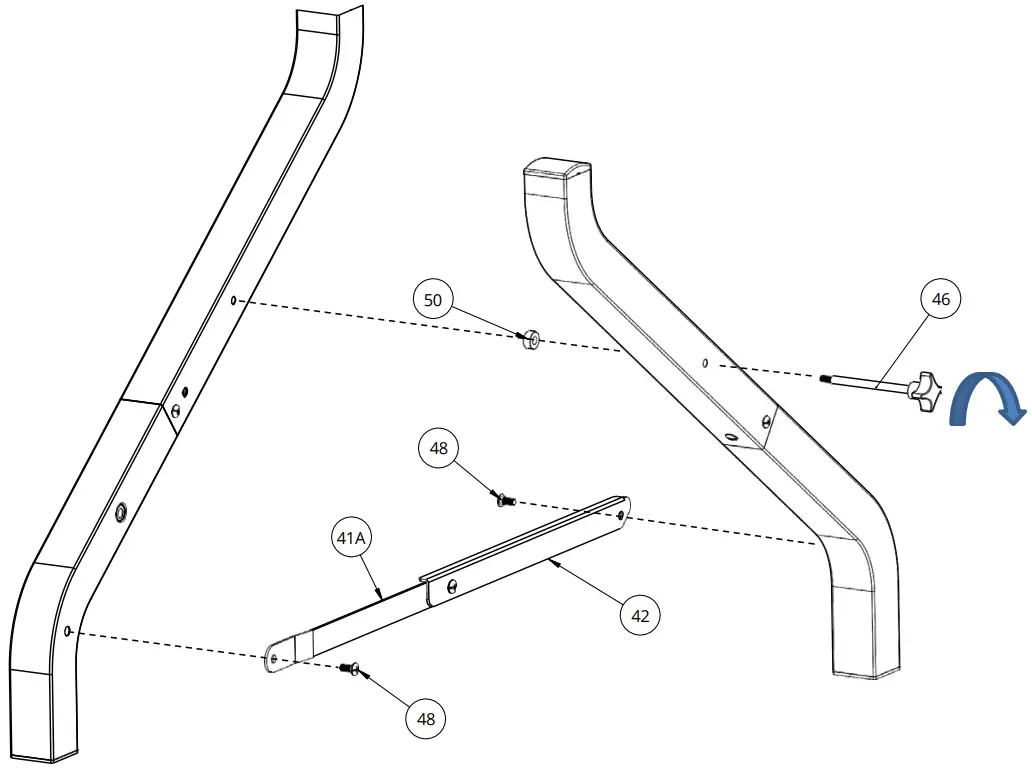 50
46
48
41A
42
48