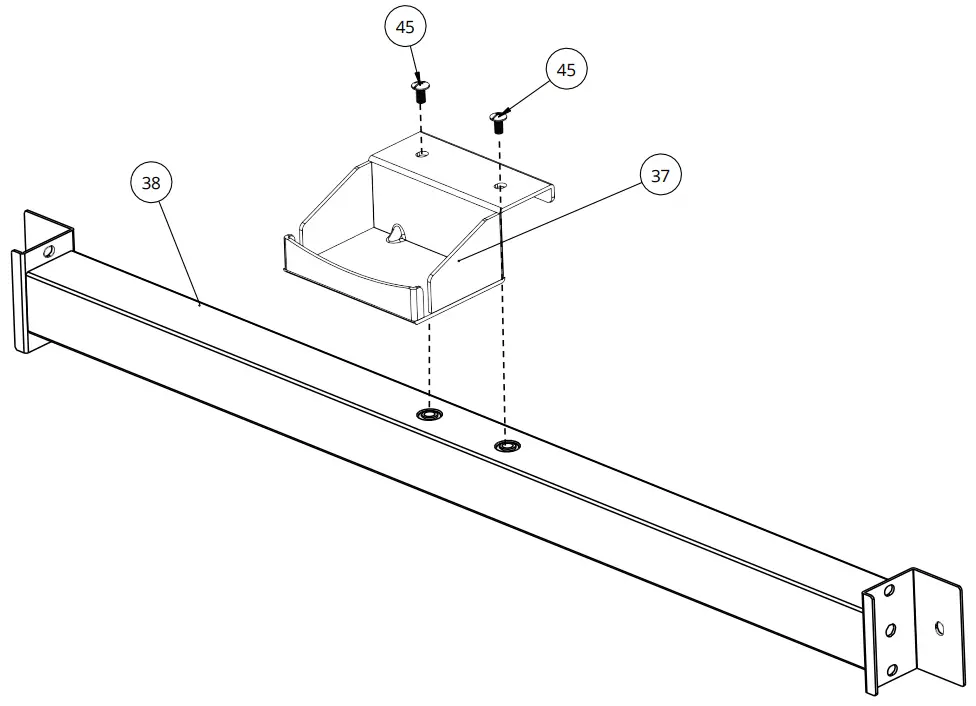 45
45
38
37