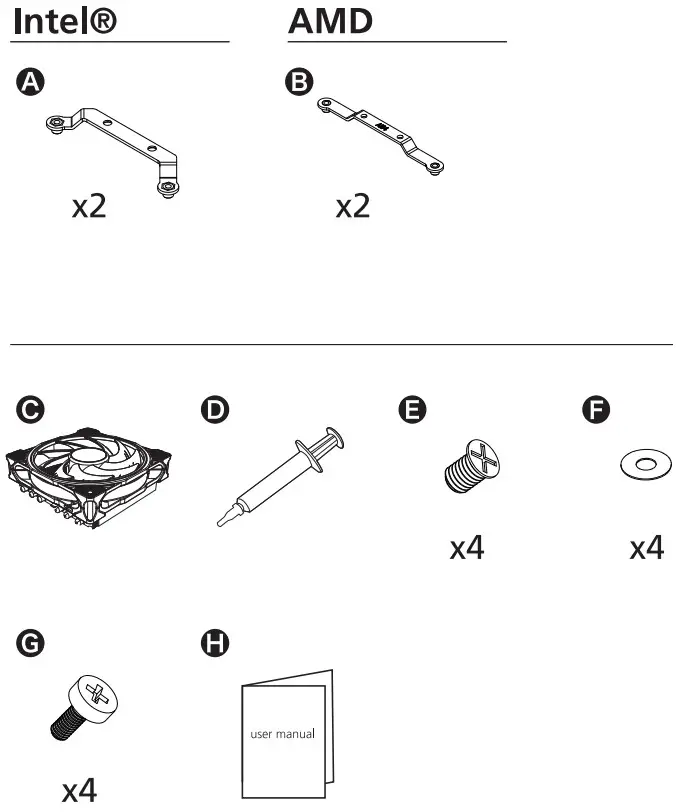 Intel®

A

x2

AMD

B

x2

C

D

E

x4

F

x4

G

x4

H

user manual