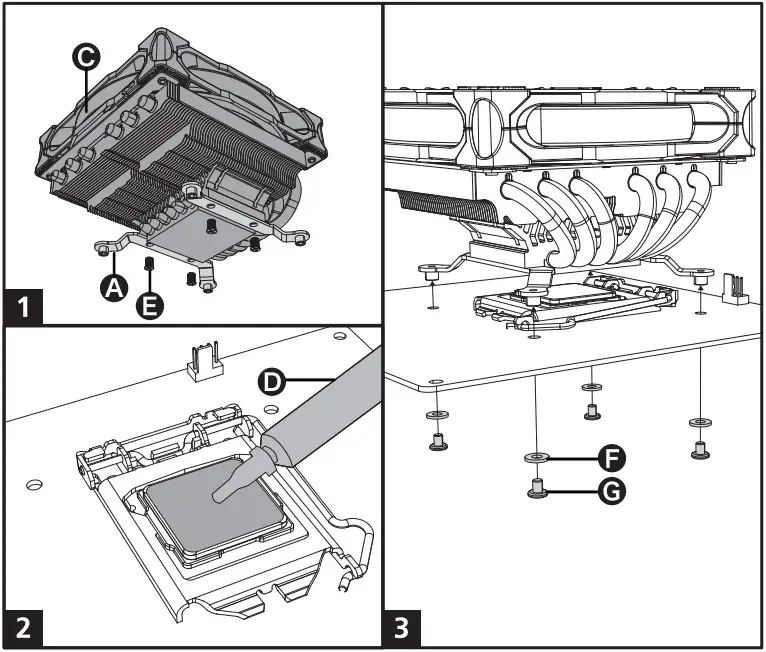 C
A
E
1
D
2
F
G
3