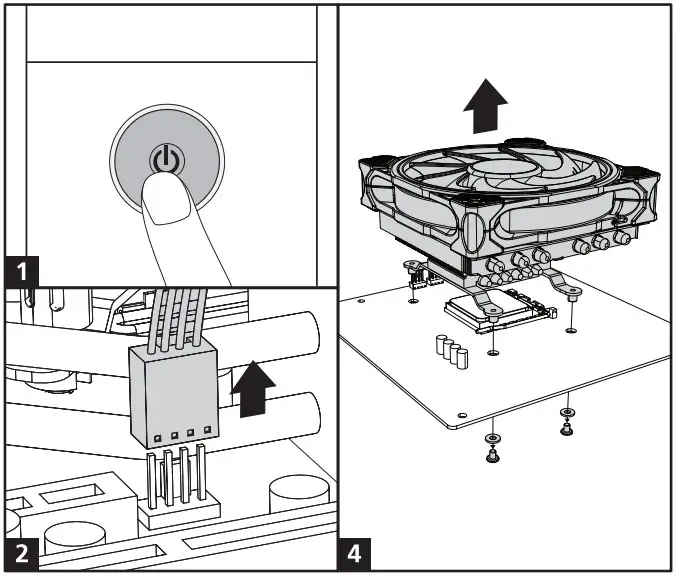 1

2

4