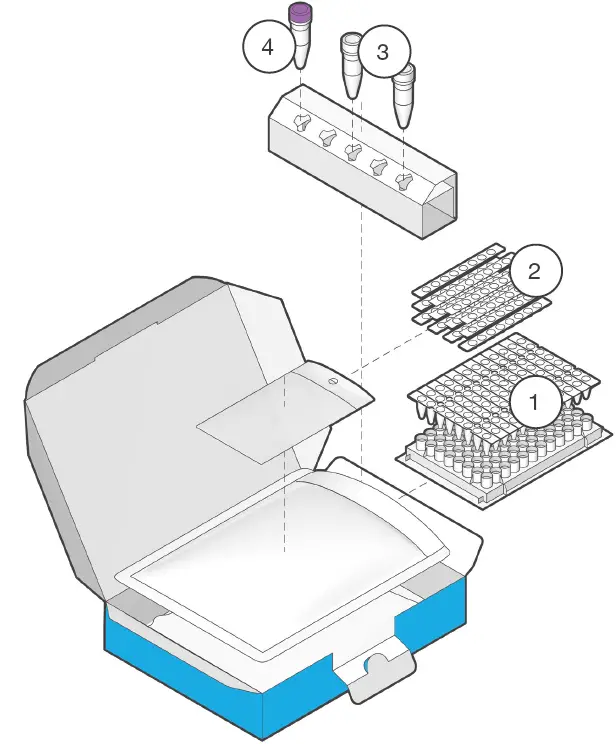 4
3
2
1