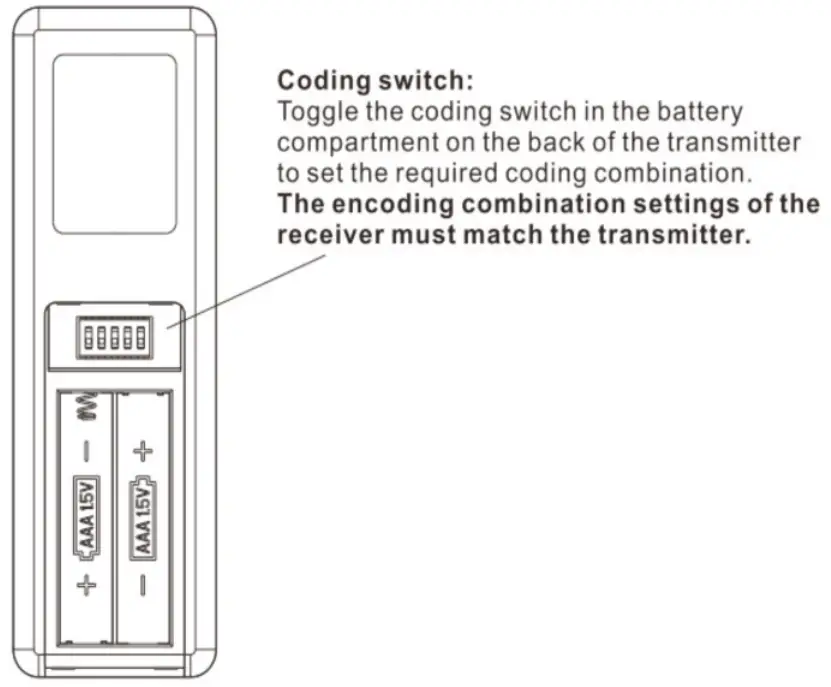 Coding switch:
Toggle the coding switch in the battery compartment on the back of the transmitter to set the required coding combination.
The encoding combination settings of the receiver must match the transmitter.

−
AAA 15V
+

+
AAA 15V
−