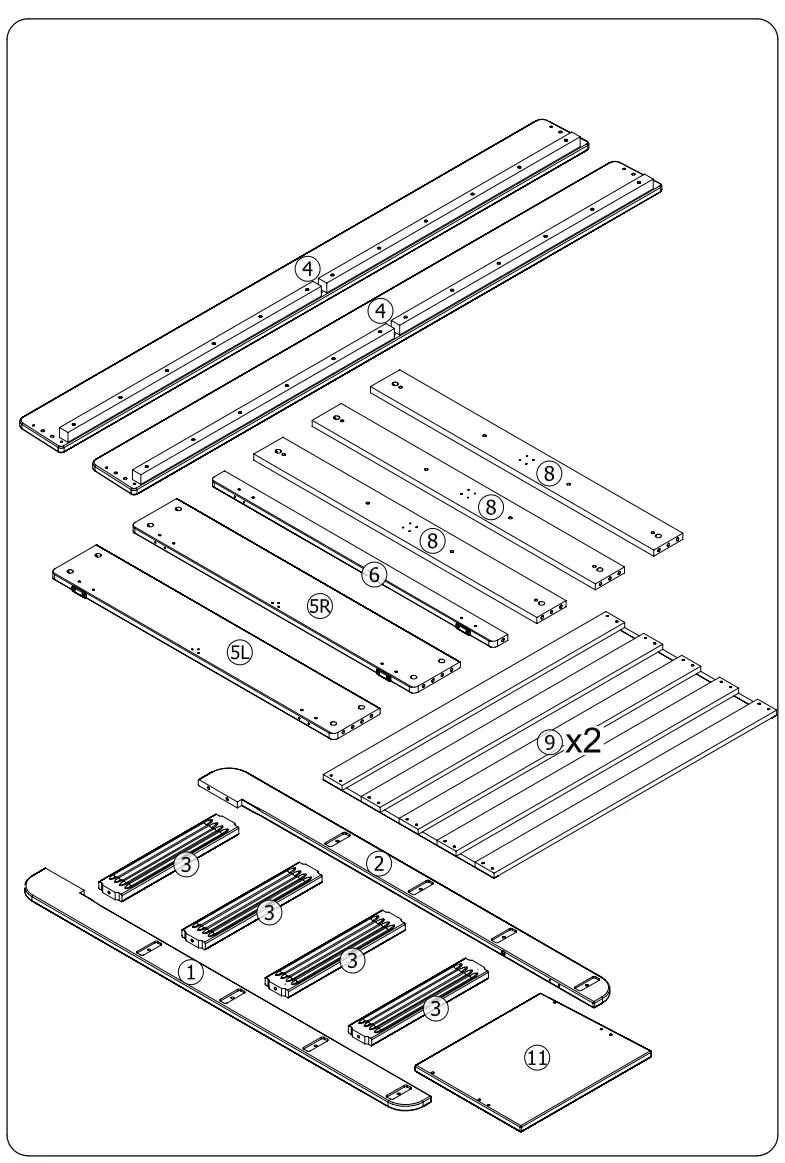 4
4
8
8
8
6
5R
5L
9 x2
2
3
3
3
3
1
11