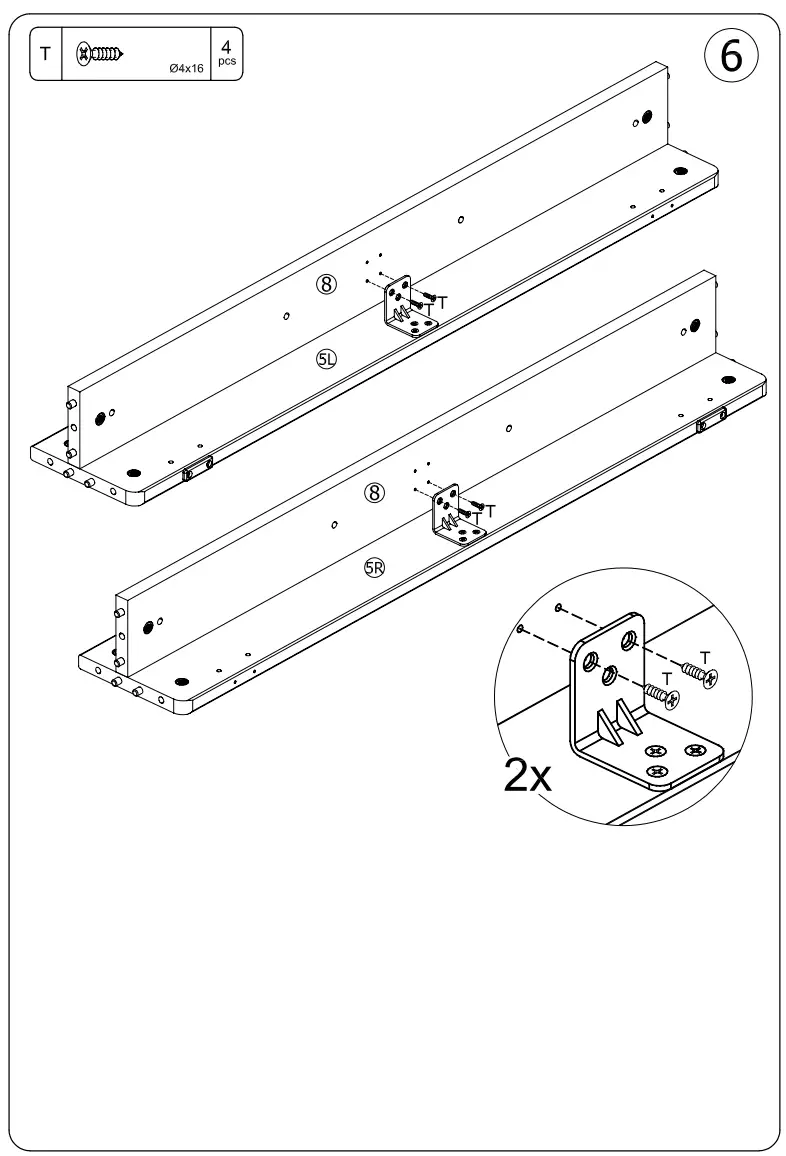 T
Ø4x16
4
pcs

6

8
T
T
5L

8
T
T
5R

T
T
2x