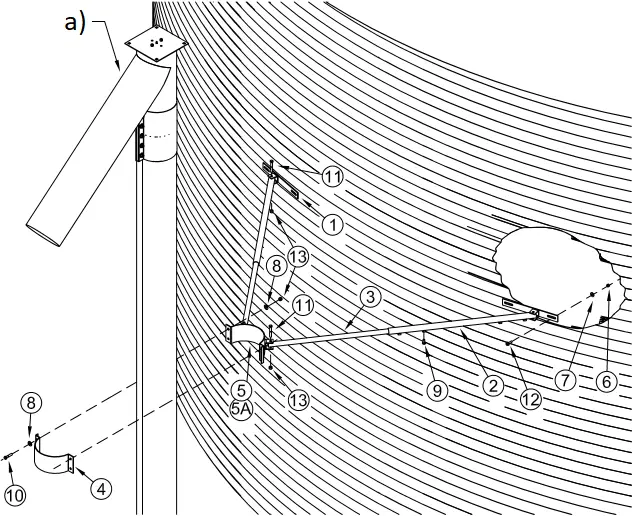 a)
11
1
13
8
11
3
5
5A
13
9
2
12
7
6
8
10
4