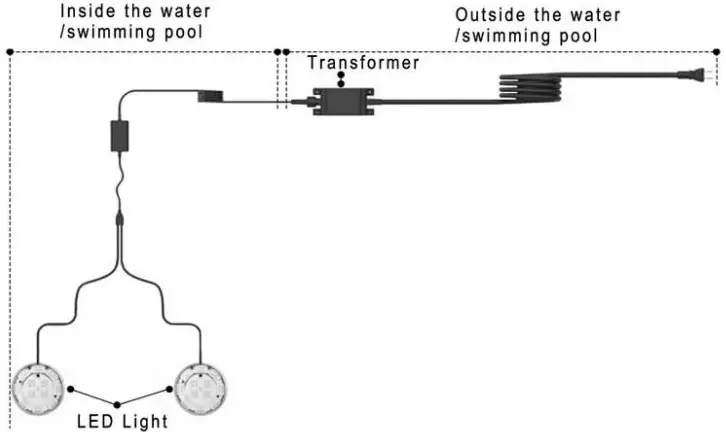 Inside the water
/swimming pool

Outside the water
/swimming pool

Transformer

LED Light