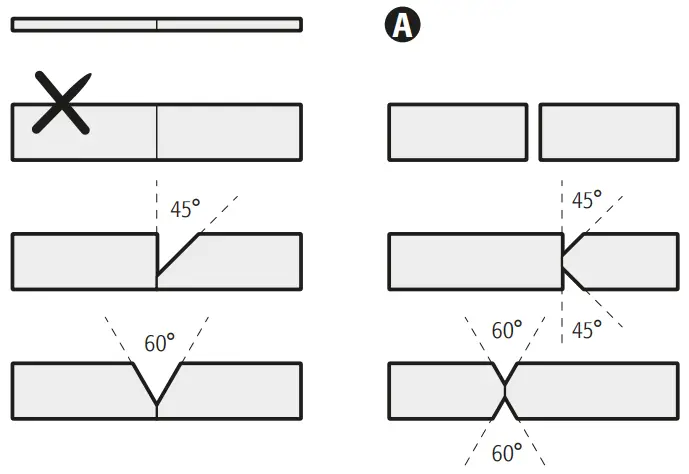 A

45°

45°

45°

60°

60°

60°