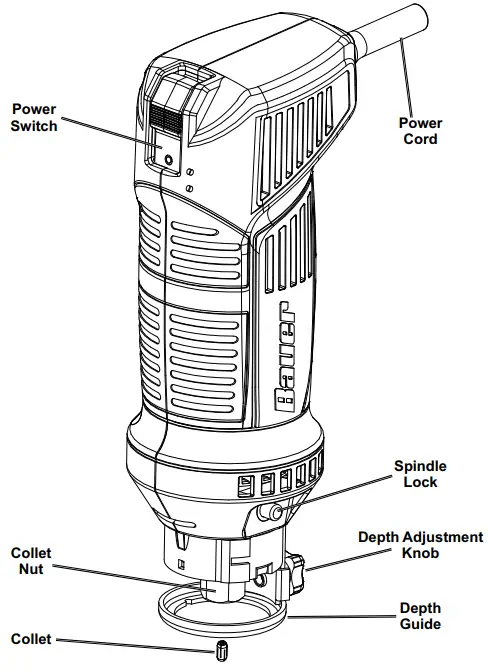 Power Switch

Power Cord

Bauer

Spindle Lock

Depth Adjustment Knob

Collet Nut

Depth Guide

Collet