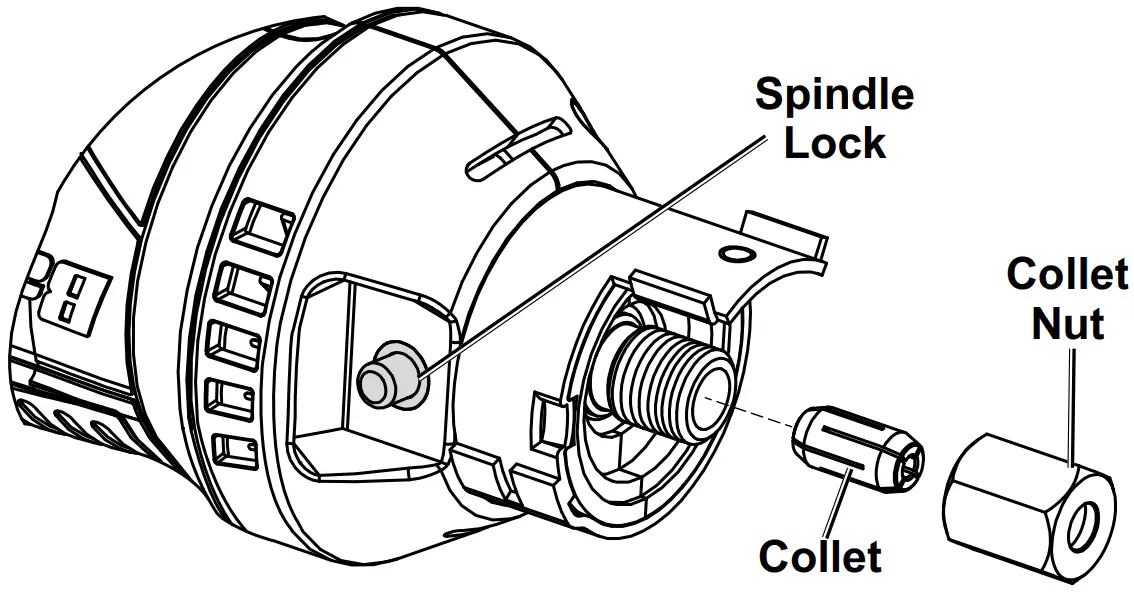 Spindle Lock

Collet Nut

Collet