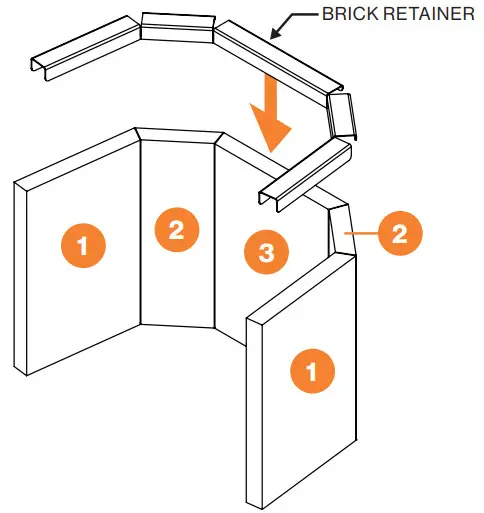 BRICK RETAINER

1

2

3

2

1