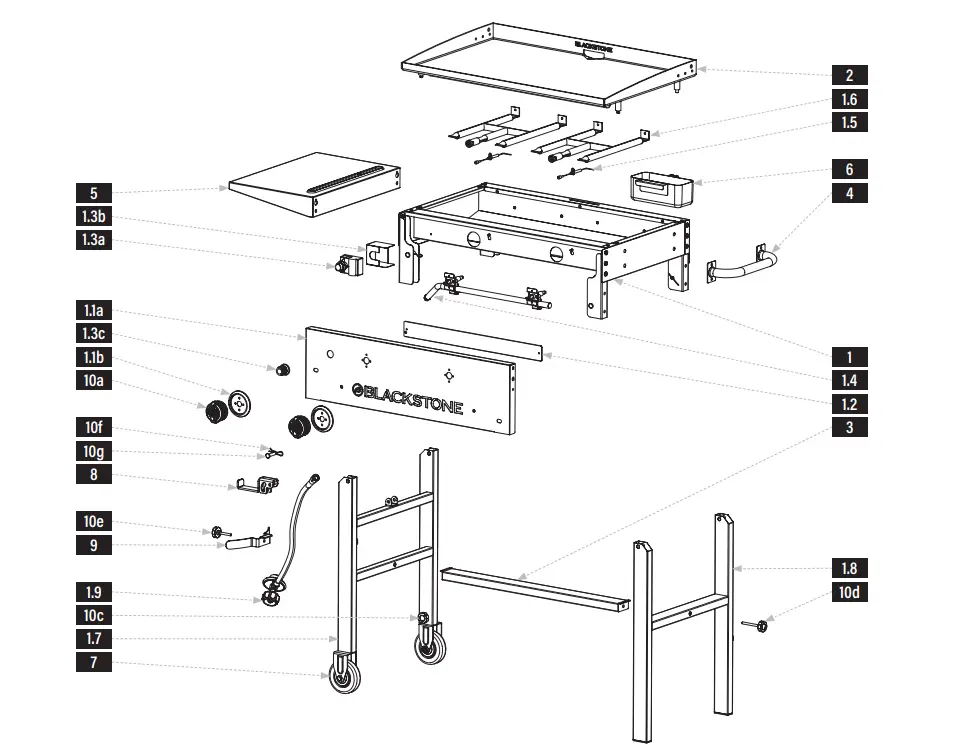 BLACKSTONE
2
1.6
1.5
6
4
5
1.3b
1.3a
1.1a
1.3c
1.1b
10a
BLACKSTONE
1
1.4
1.2
3
10f
10g
8
10e
9
1.9
10c
1.7
7
1.8
10d