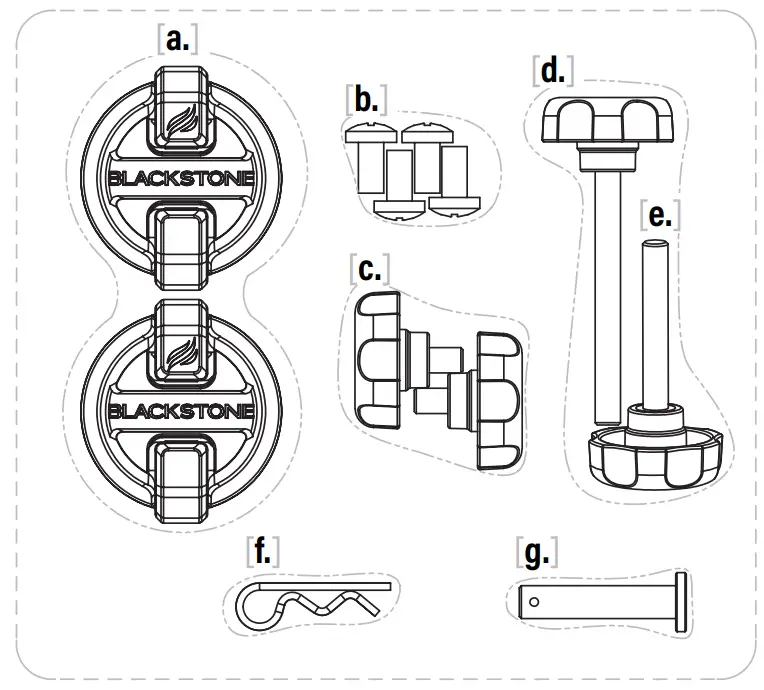 [a.]

BLACKSTONE

BLACKSTONE

[b.]

[c.]

[d.]

[e.]

[f.]

[g.]