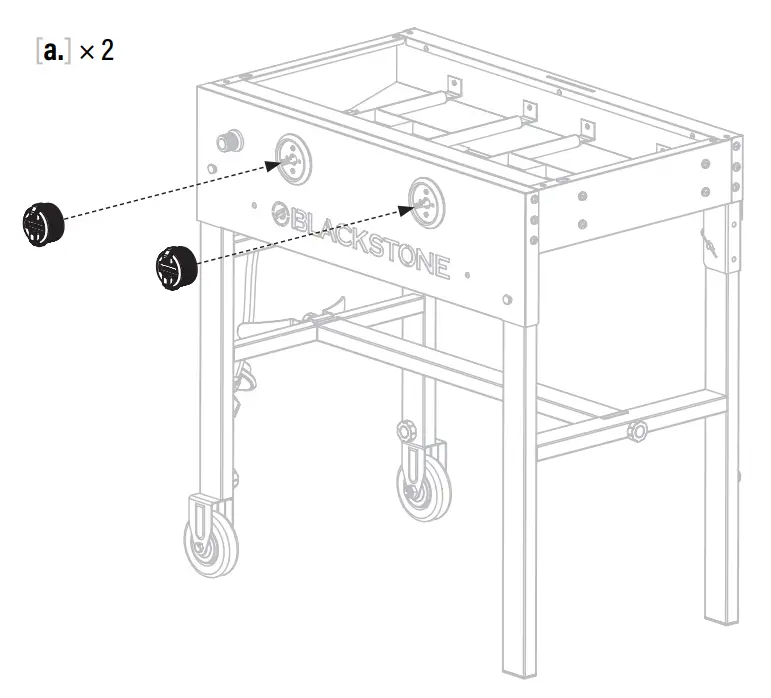 [a.] × 2

BLACKSTONE