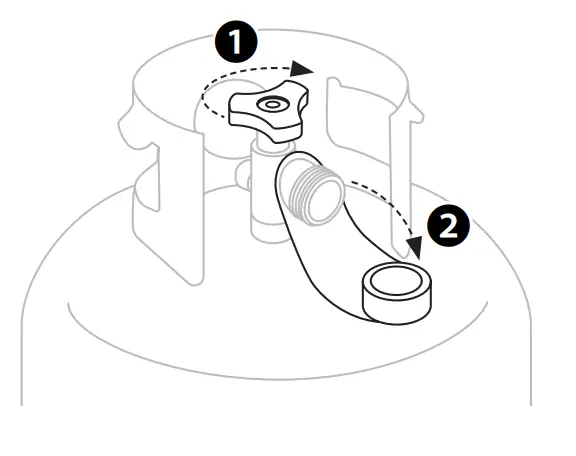 1

2