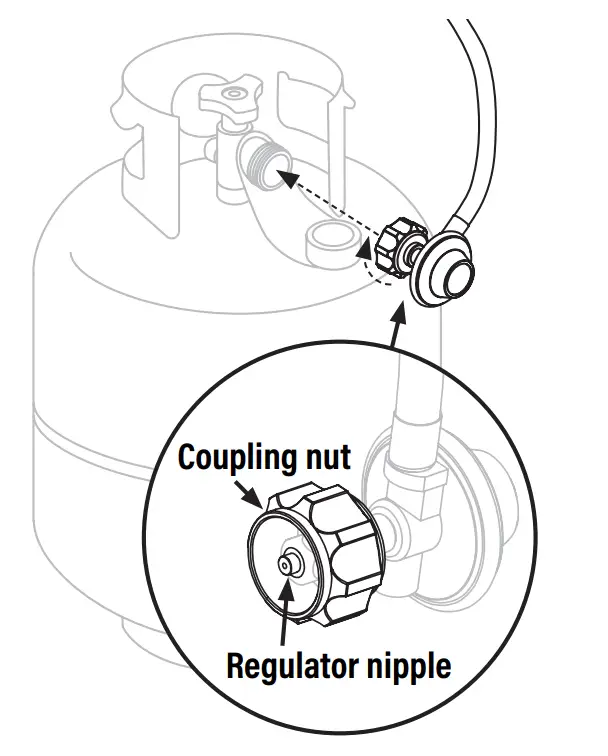 Coupling nut

Regulator nipple