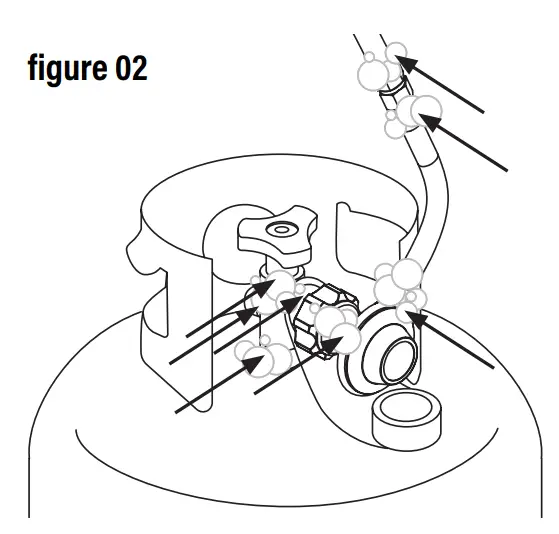 figure 02