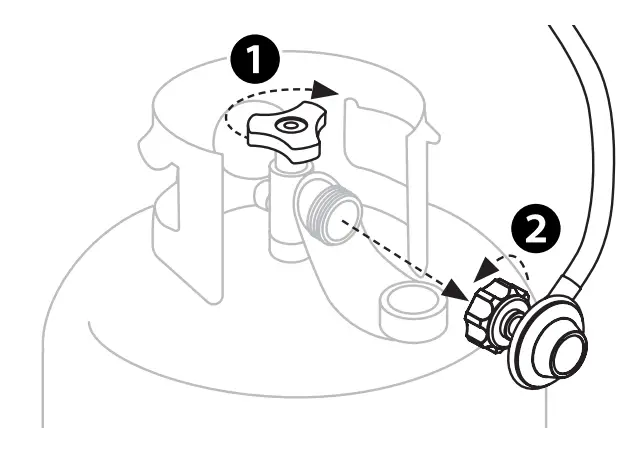 1

2