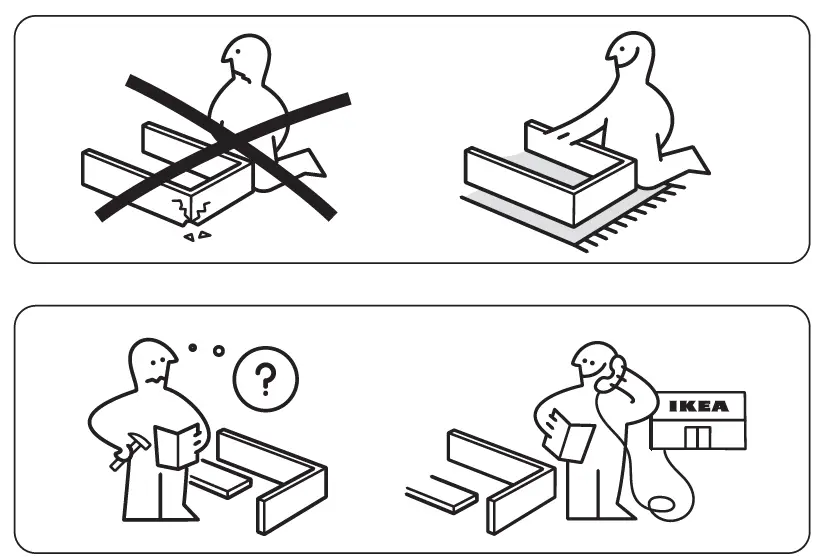 ?

IKEA