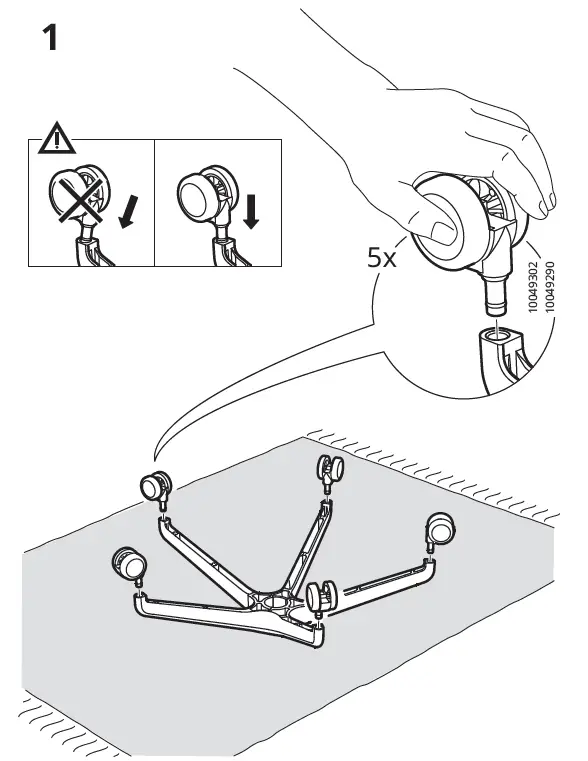 1

5x

10049302
10049290