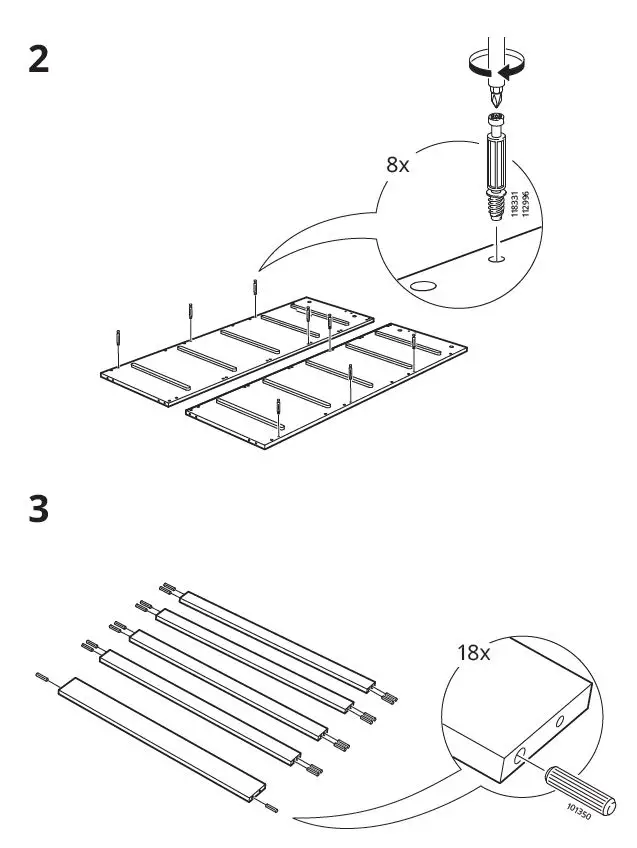 2

8x

118331
112996

3

18x

101350