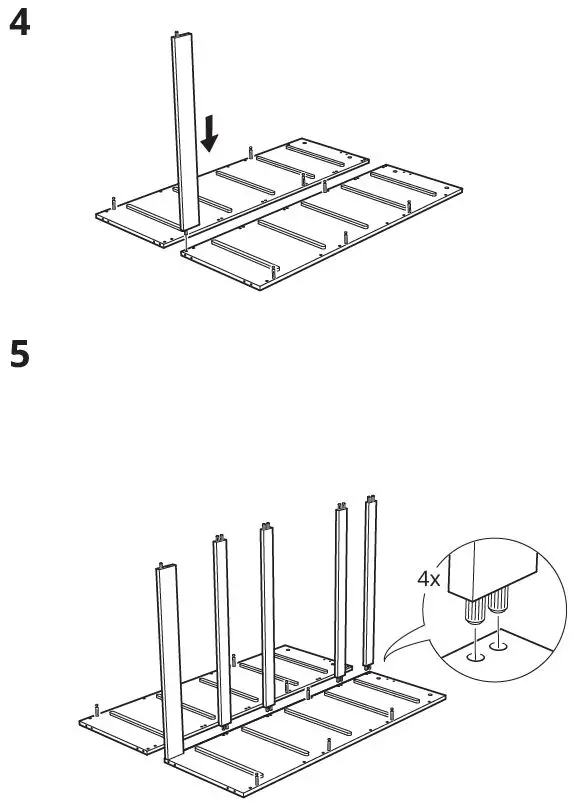 4

5

4x