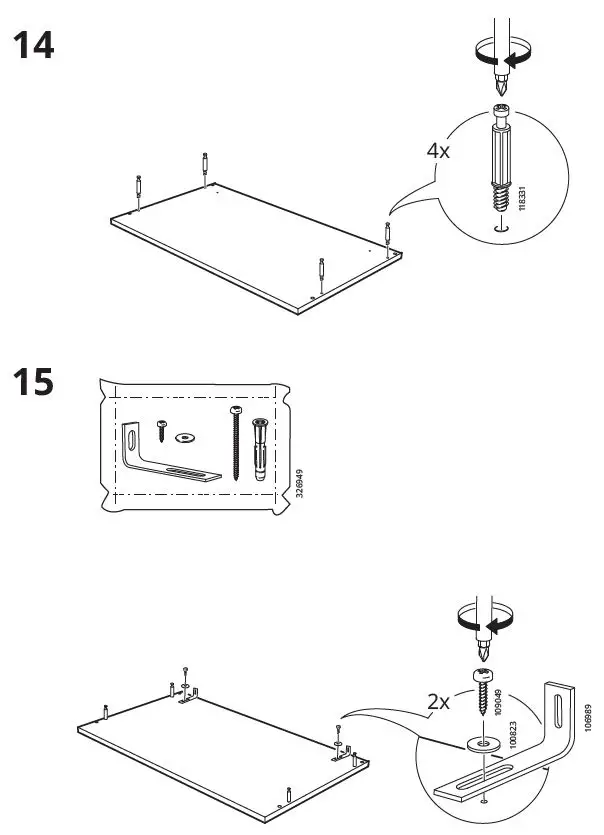 14

4x

118331

15

326949

2x

109049

100823

106989