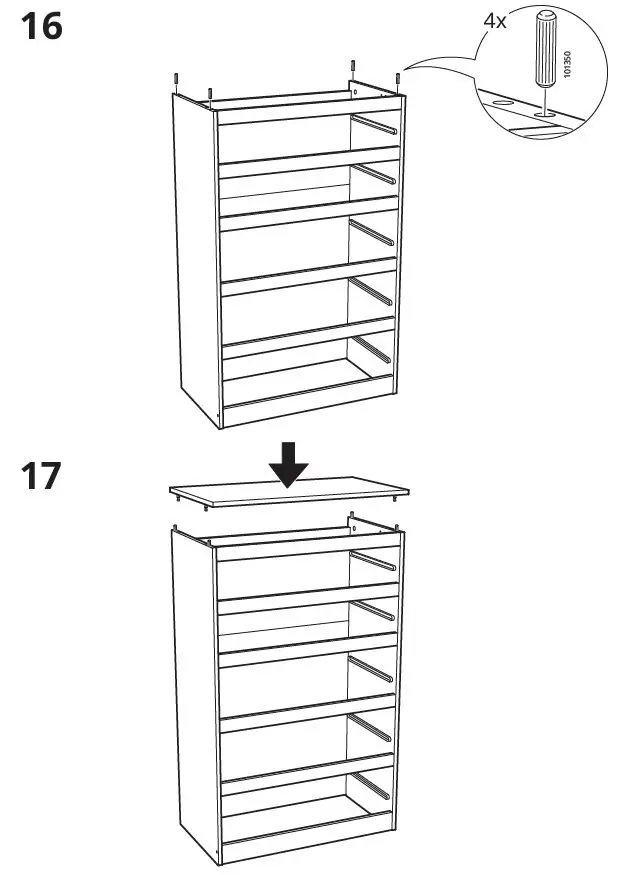 16

4x

101350

17