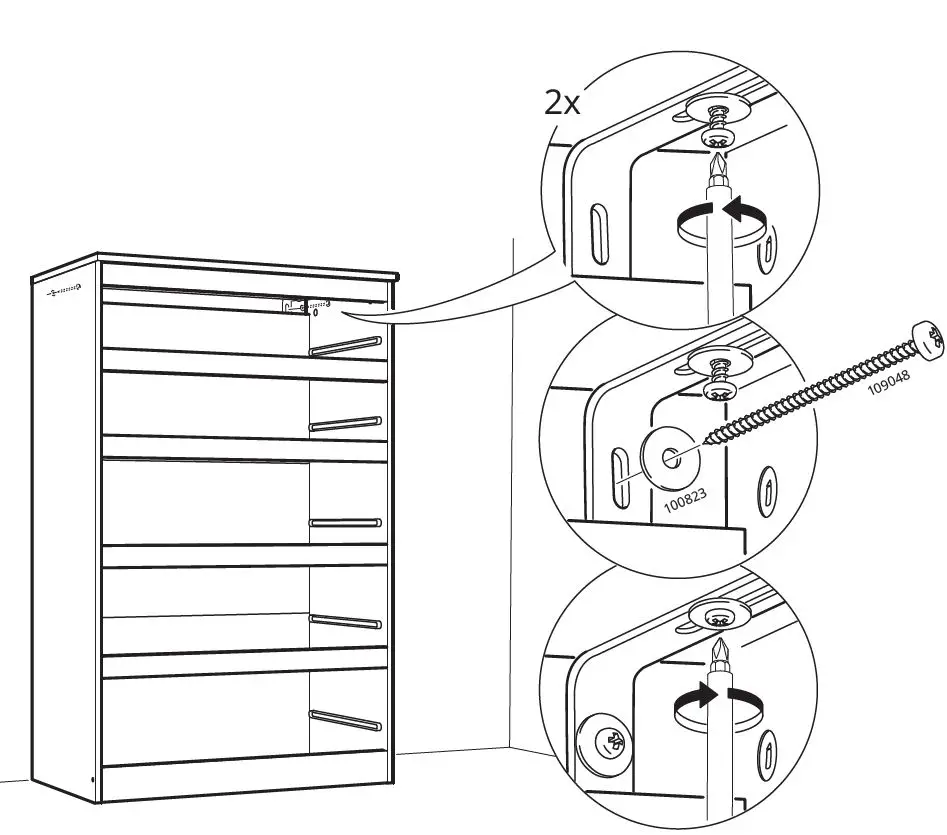 2x

109048

100823