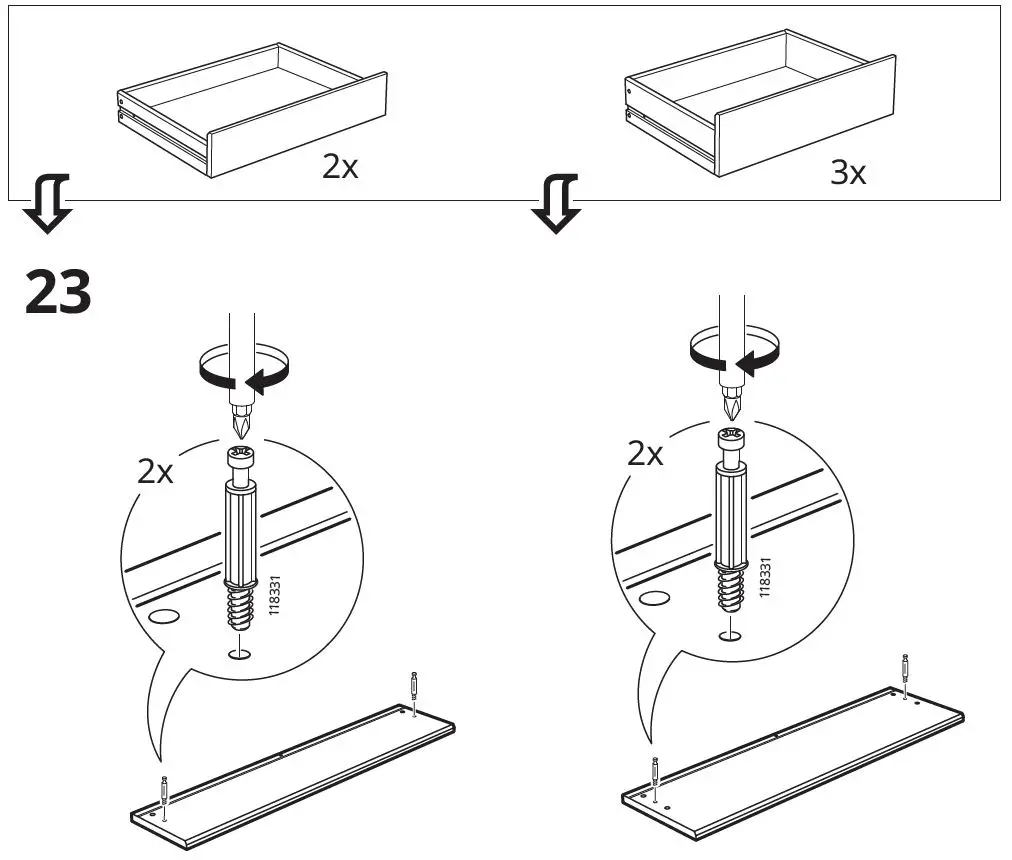 2x

3x

23

2x

118331

2x

118331