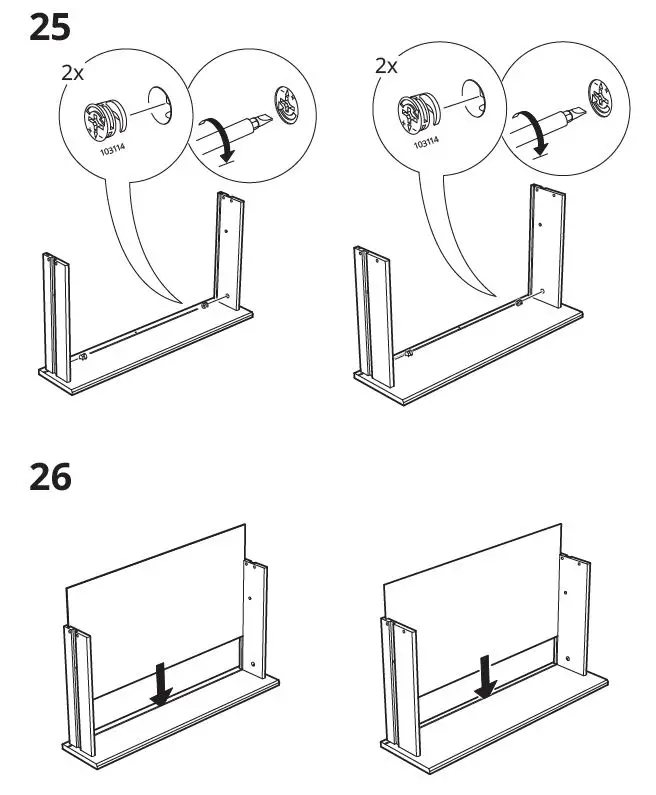 25

2x

103114

2x

103114

26