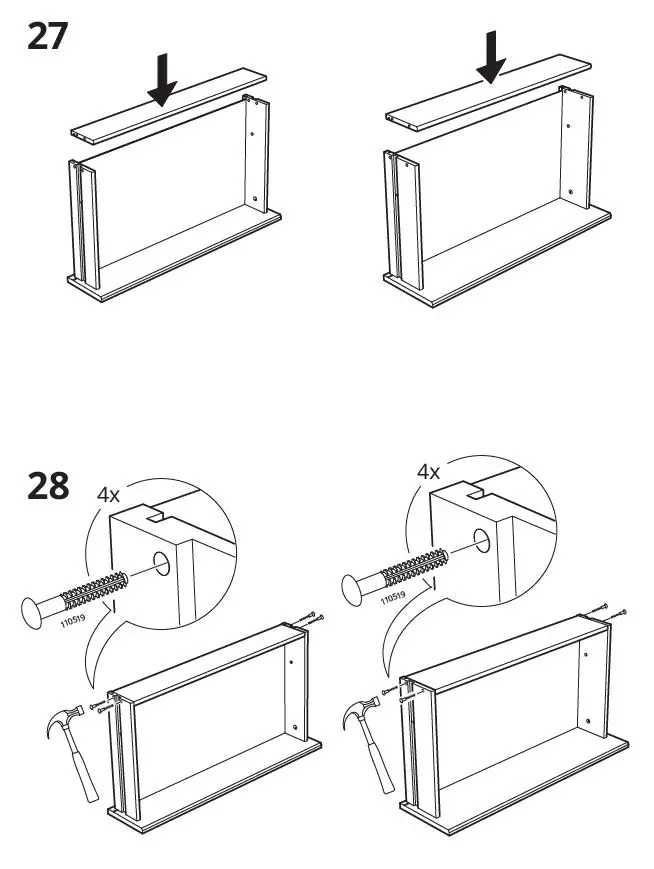 27

28

4x

110519

4x

110519