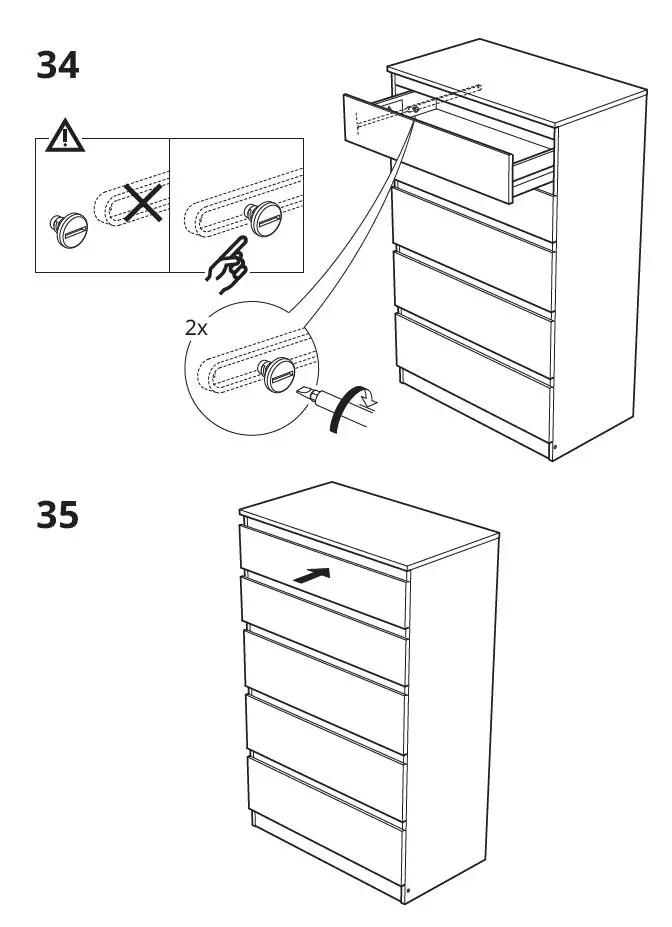 34

2x

35