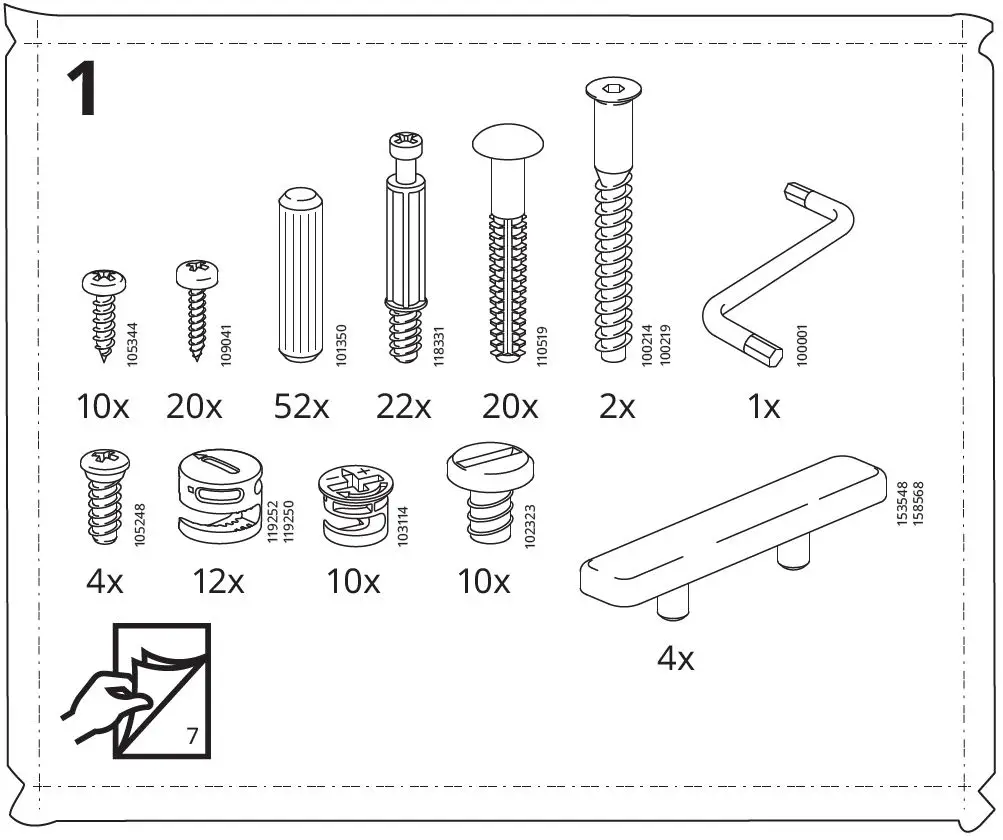 1

105344
10x

109041
20x

101350
52x

118331
22x

110519
20x

100214
100219
2x

100001
1x

105248
4x

119252
119250
12x

103114
10x

102323
10x

153548
158568
4x

7