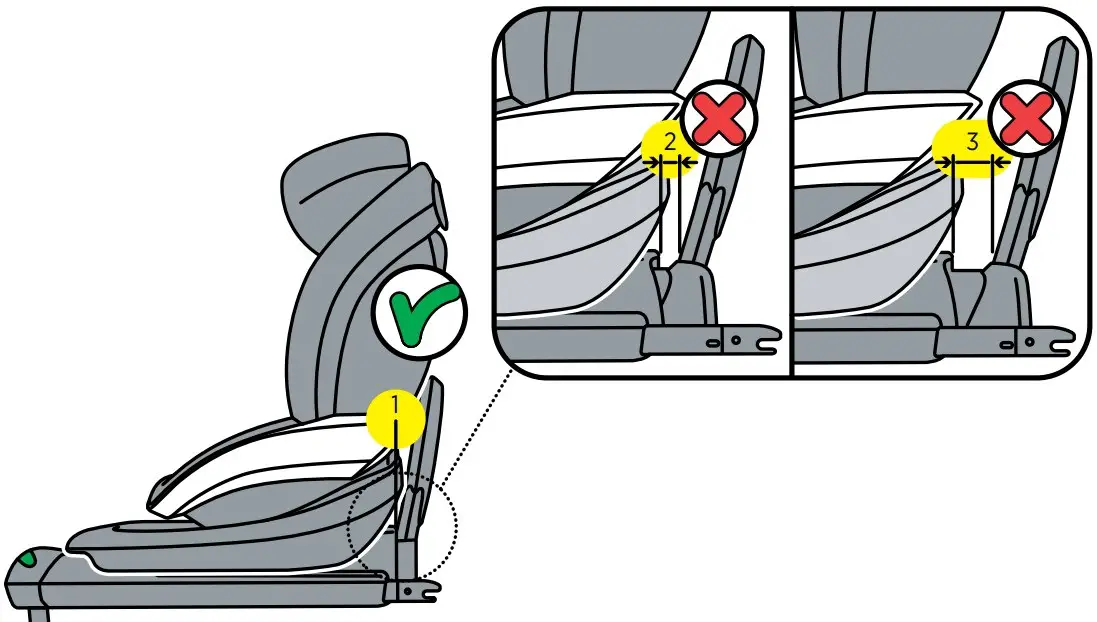 2

3

1