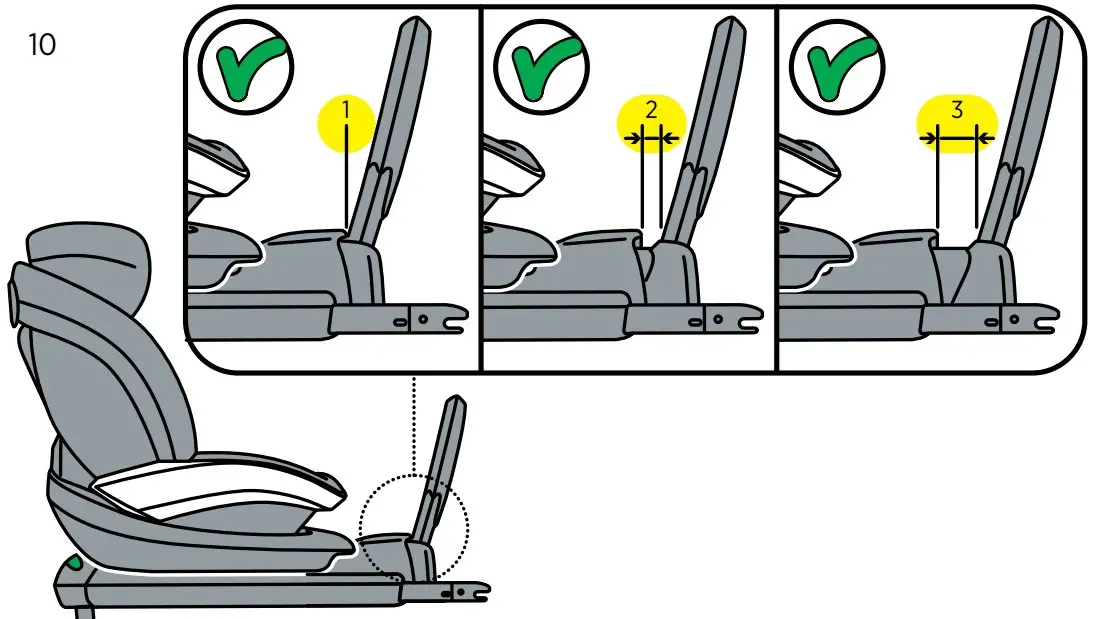 10

1

2

3