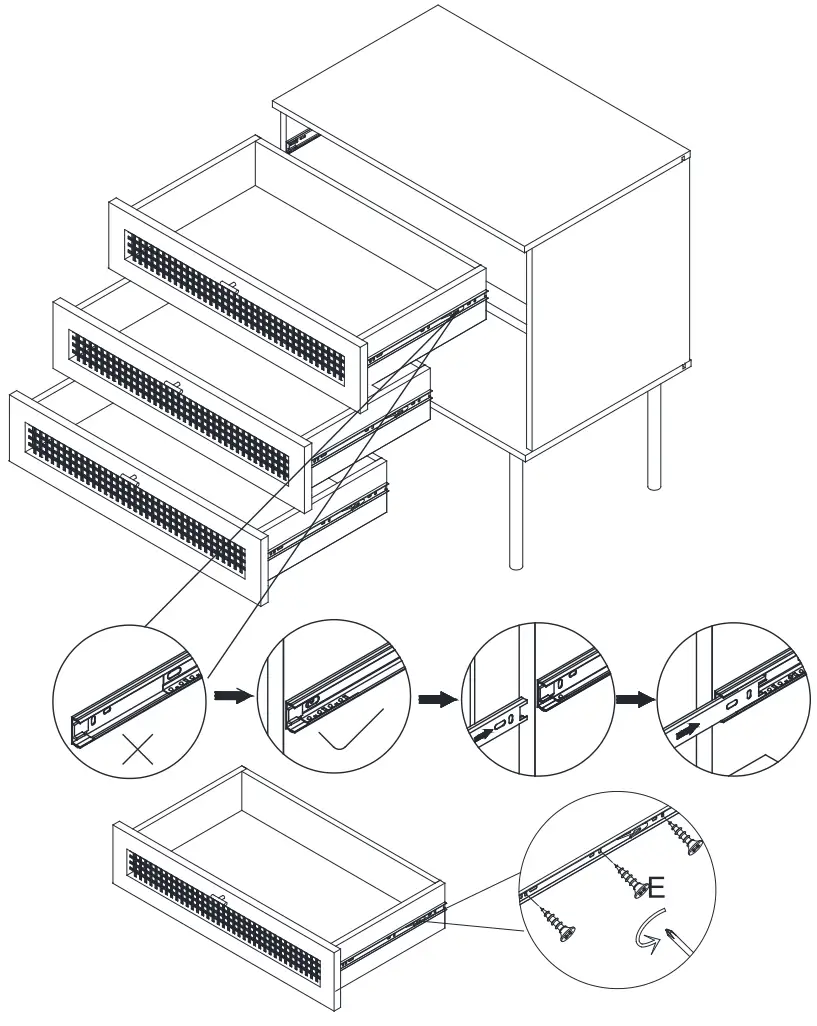 E