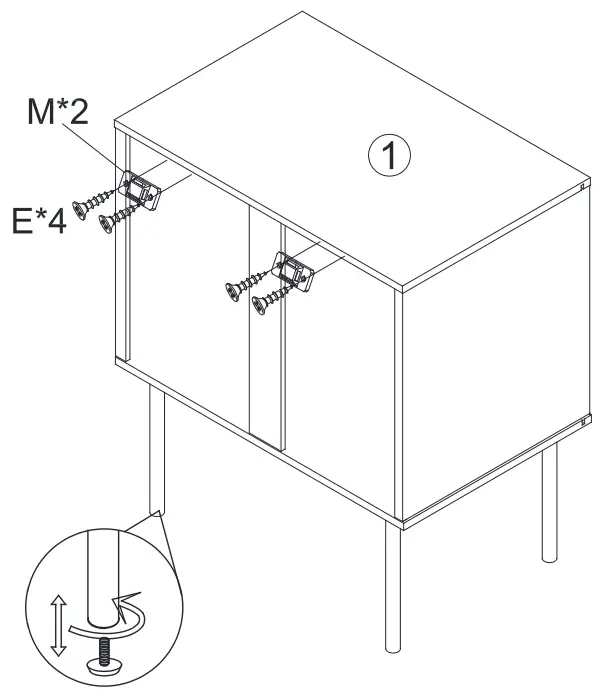 M*2
E*4
1