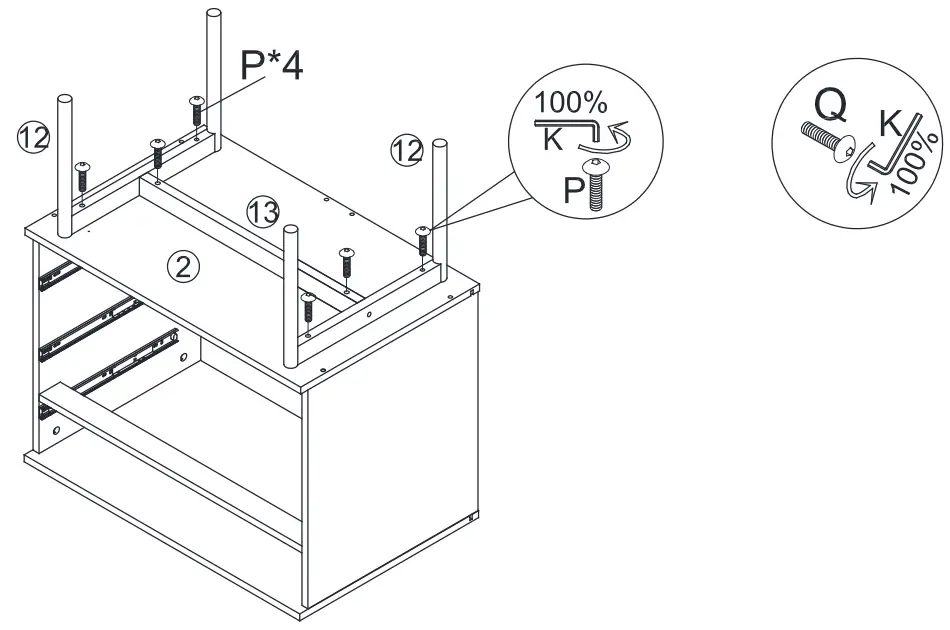 P*4
12
12
13
2
100%
K
P
Q
K
100%