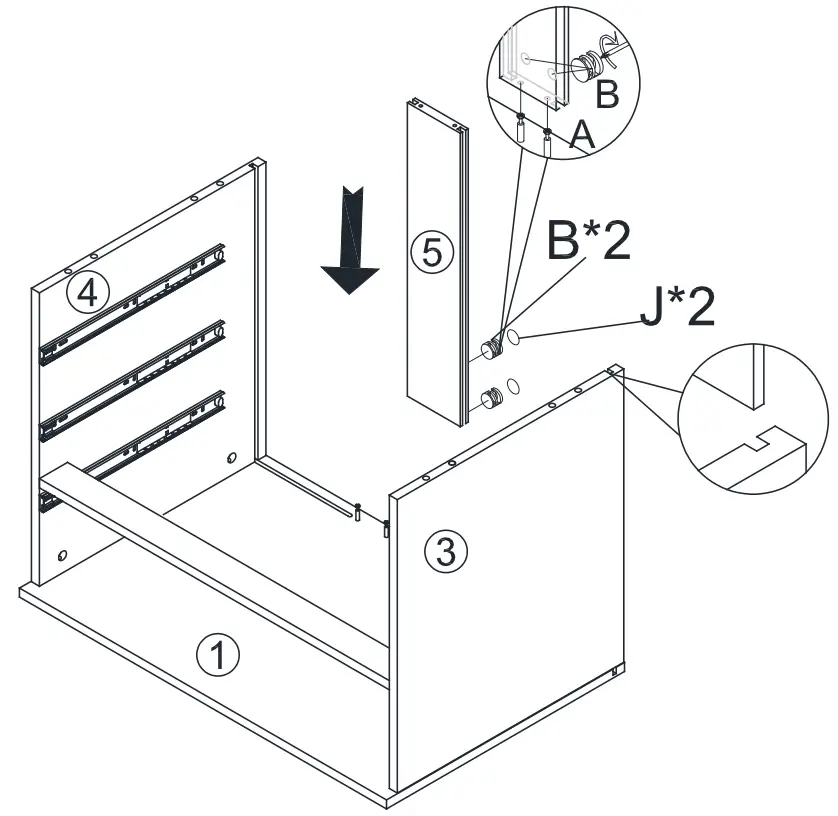 B
A
B*2
J*2
5
4
3
1