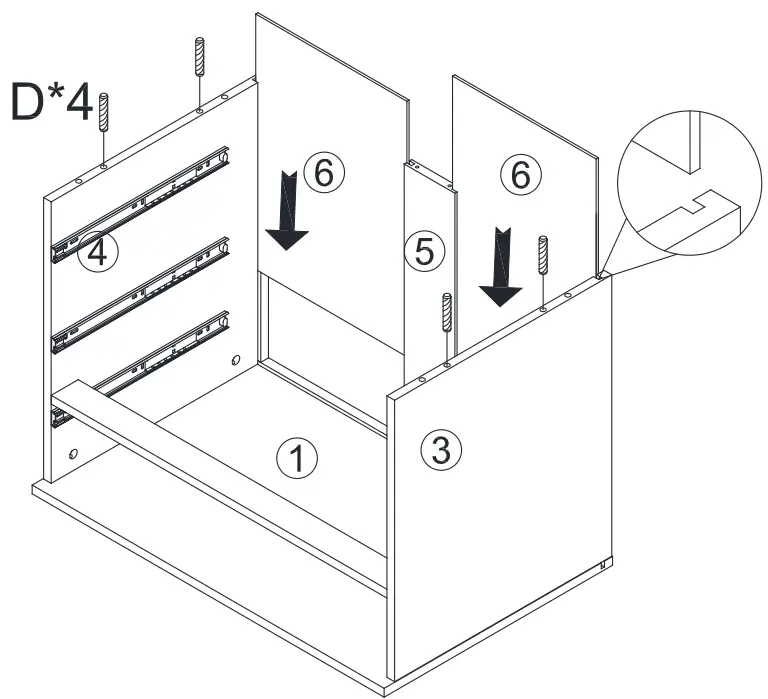 D*4

6

6

4

5

1

3