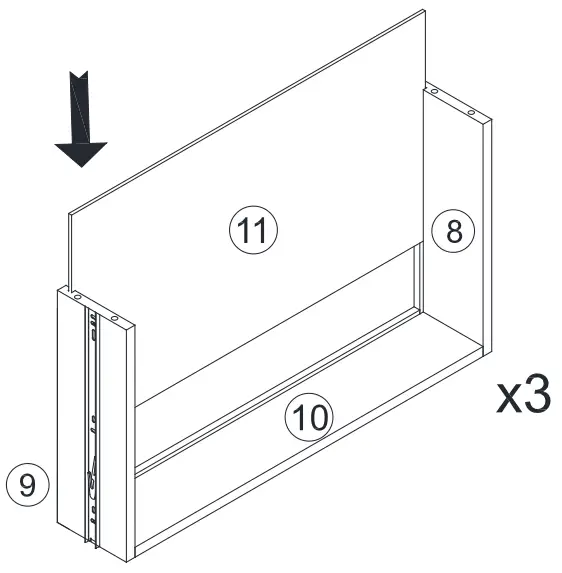 11

8

x3

10

9