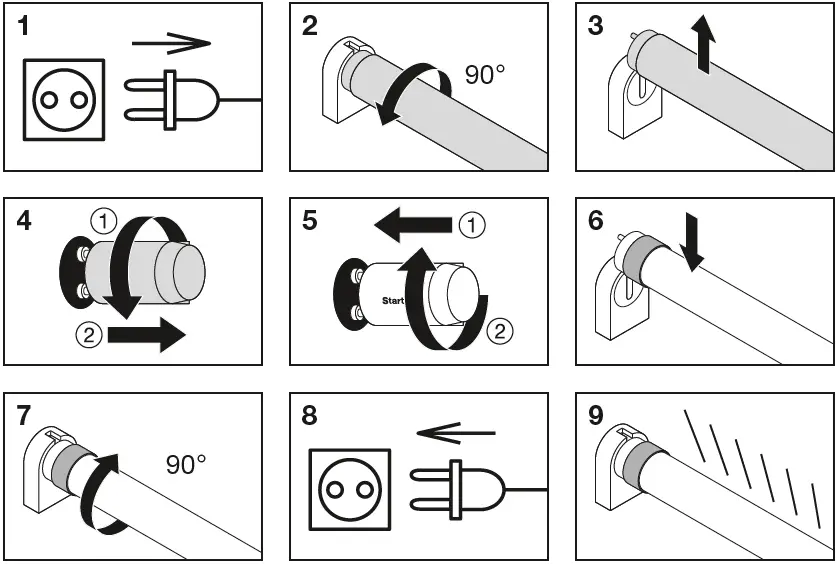 1

2
90°

3

4
①
②

5
①
Start
②

6

7
90°

8

9